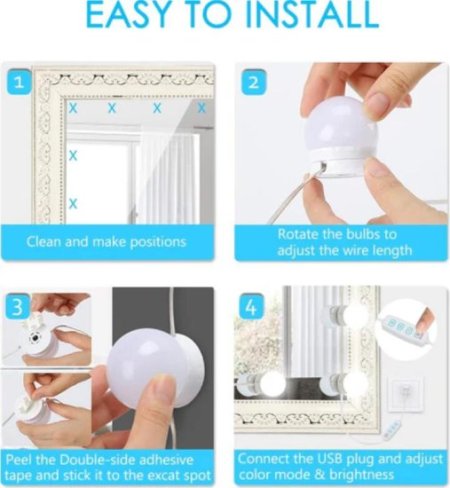 EASY TO INSTALL

1

X X X X
X
X

Clean and make positions

2

Rotate the bulbs to adjust the wire length

3

Peel the Double-side adhesive tape and stick it to the excat spot

4

Connect the USB plug and adjust color mode & brightness