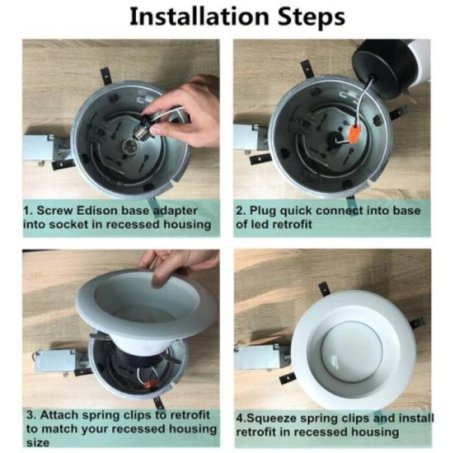 Installation Steps

1. Screw Edison base adapter into socket in recessed housing

2. Plug quick connect into base of led retrofit

3. Attach spring clips to retrofit to match your recessed housing size

4.Squeeze spring clips and install retrofit in recessed housing