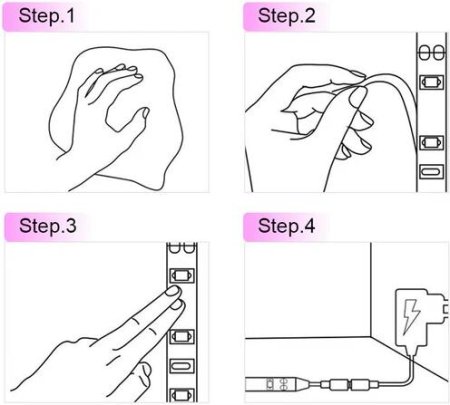 Step.1

Step.2

Step.3

Step.4