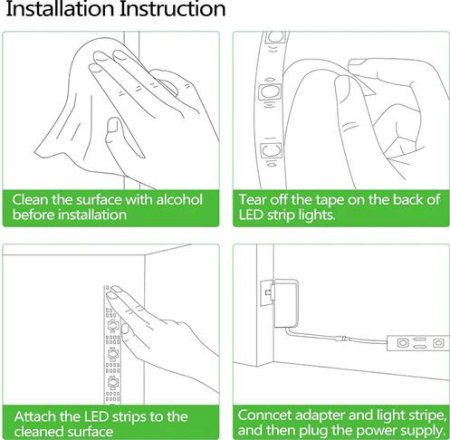 Installation Instruction

Clean the surface with alcohol before installation

Tear off the tape on the back of LED strip lights.

Attach the LED strips to the cleaned surface

Conncet adapter and light stripe, and then plug the power supply.