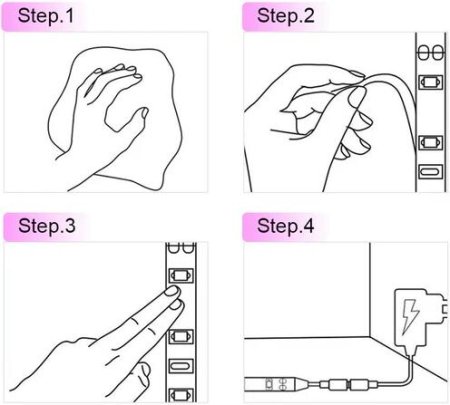 Step.1

Step.2

Step.3

Step.4