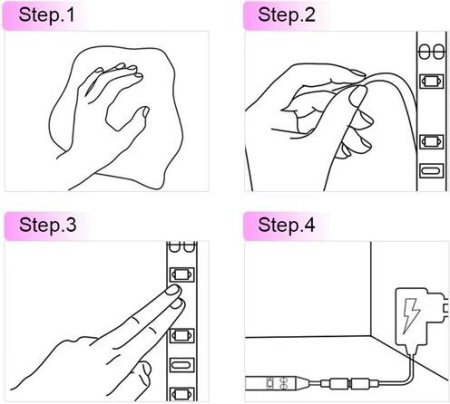 Step.1

Step.2

Step.3

Step.4