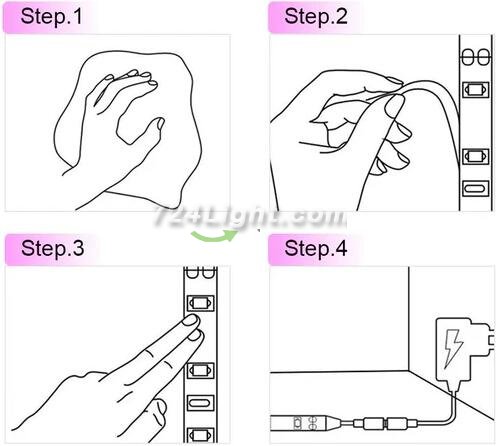 Step.1

Step.2

724Light.com

Step.3

Step.4