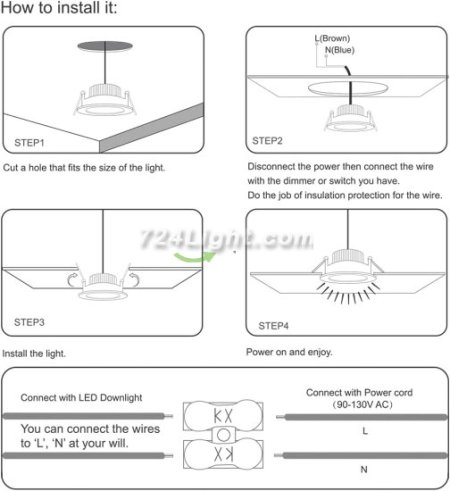 How to install it:

STEP1

Cut a hole that fits the size of the light.

L(Brown)
N(Blue)

STEP2

Disconnect the power then connect the wire with the dimmer or switch you have.
Do the job of insulation protection for the wire.

724Light.com

STEP3

Install the light.

STEP4

Power on and enjoy.

Connect with LED Downlight

You can connect the wires to 'L', 'N' at your will.

Connect with Power cord
(90-130V AC)

L

N